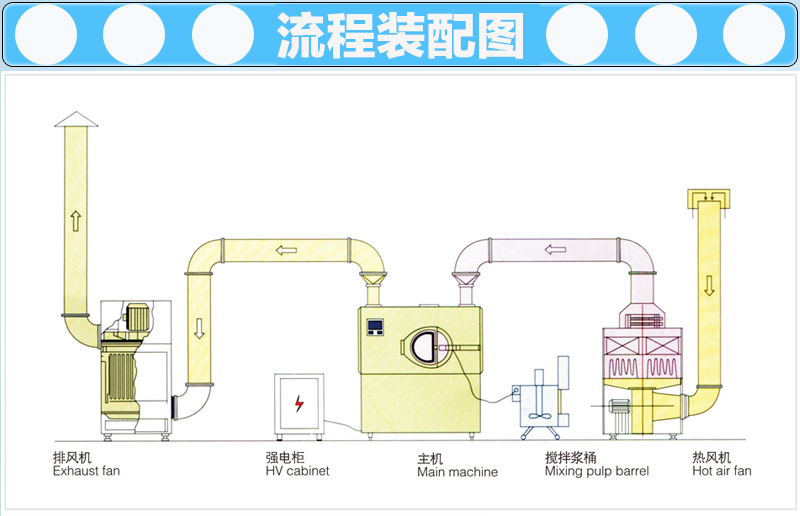 流程装配图

排风机
Exhaust fan

强电柜
HV cabinet

主机
Main machine

搅拌浆桶
Mixing pulp barrel

热风机
Hot air fan